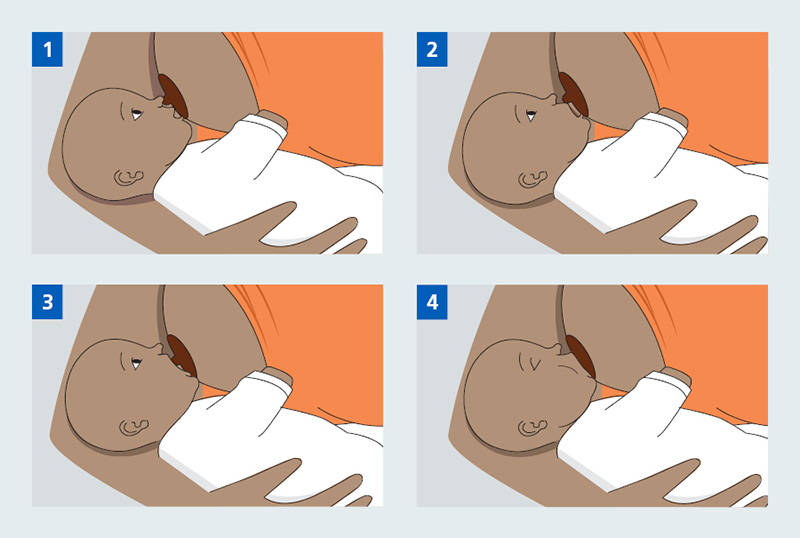 1

2

3

4